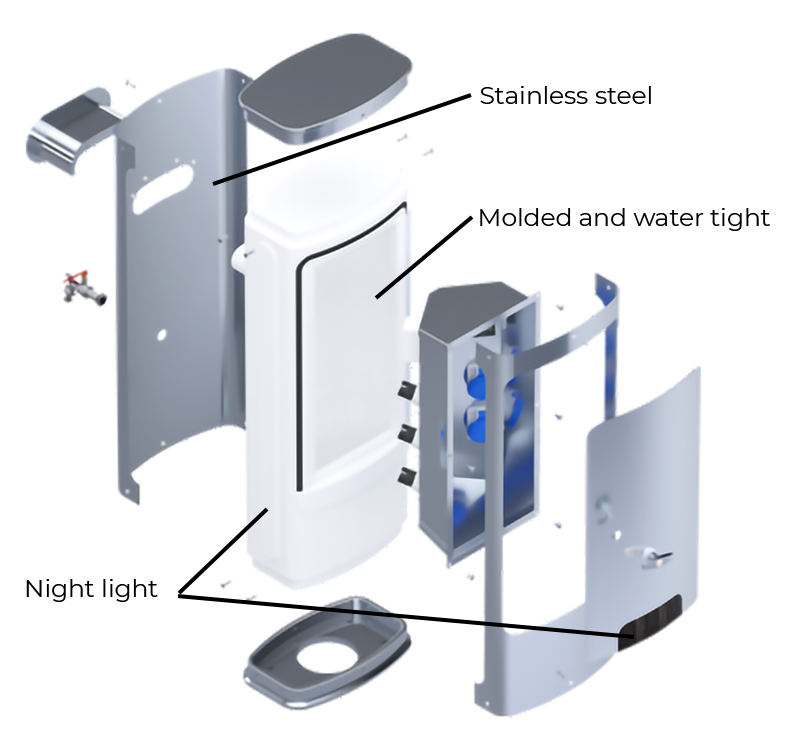 Stainless steel

Molded and water tight

Night light